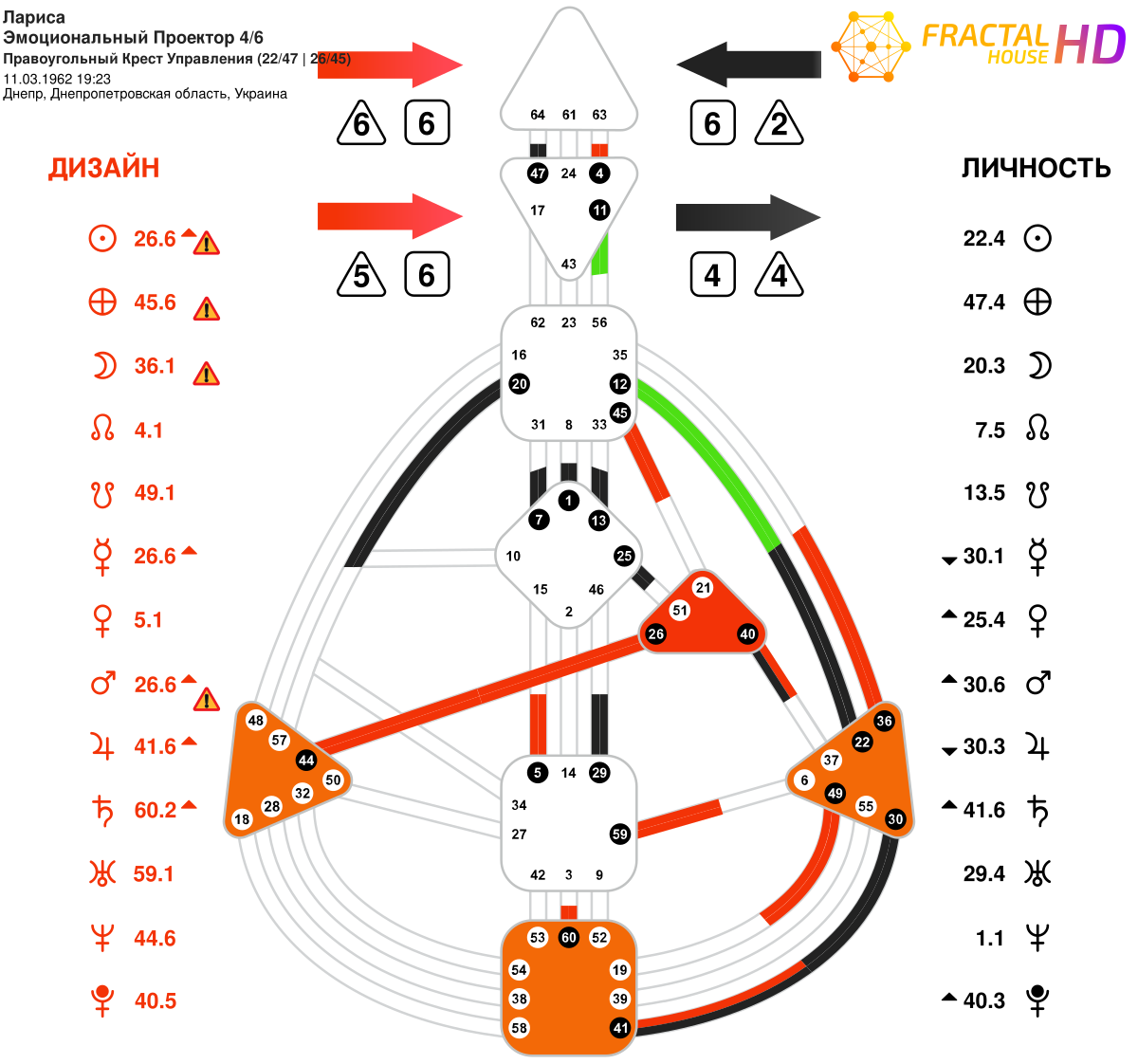 Лариса
Эмоциональный Проектор 4/6
Правоугольный Крест Управления (22/47 | 26/45)
11.03.1962 19:23
Днепр, Днепропетровская область, Украина

FRACTAL HOUSE HD

6 6 6 2
5 6 4 4

ДИЗАЙН
☉ 26.6
⊕ 45.6
☽ 36.1
☊ 4.1
☋ 49.1
☿ 26.6
♀ 5.1
♂ 26.6
♃ 41.6
♄ 60.2
♅ 59.1
♆ 44.6
♇ 40.5

ЛИЧНОСТЬ
22.4 ☉
47.4 ⊕
20.3 ☽
7.5 ☊
13.5 ☋
30.1 ☿
25.4 ♀
30.6 ♂
30.3 ♃
41.6 ♄
29.4 ♅
1.1 ♆
40.3 ♇

64 61 63
47 24 4
17 11
43
62 23 56
16 35
20 12
45
31 8 33
1
7 13
10 25
15 46
2
21
51
26 40
48
57
44
50
32
28
18
36
22
37
6
49
55
30
5 14 29
34
27
59
42 3 9
53 60 52
54 19
38 39
58 41